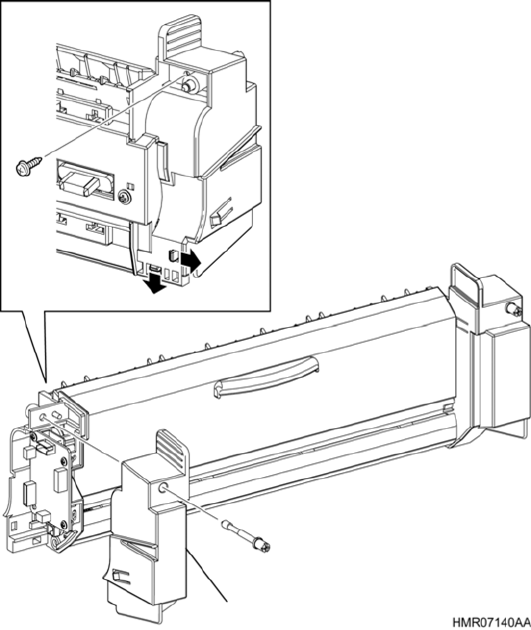 HMR07140AA