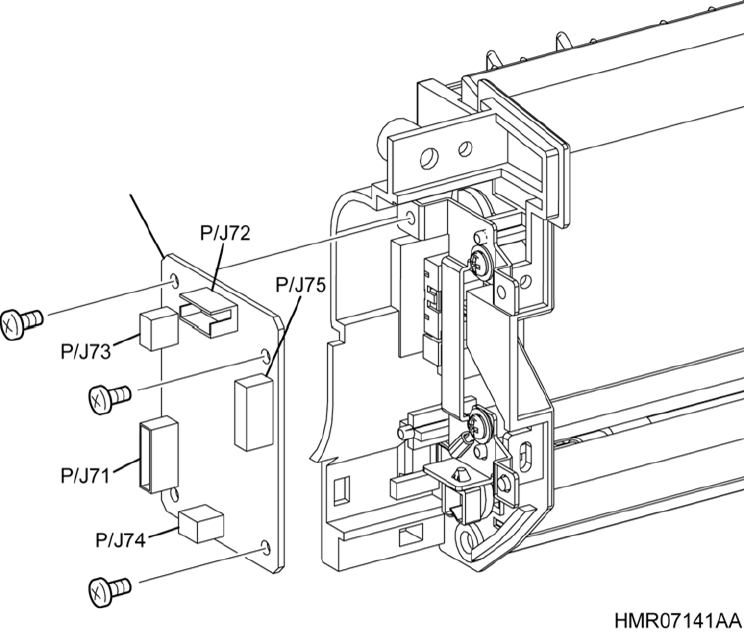 P/J72
P/J75
P/J73
P/J71
P/J74
HMR07141AA