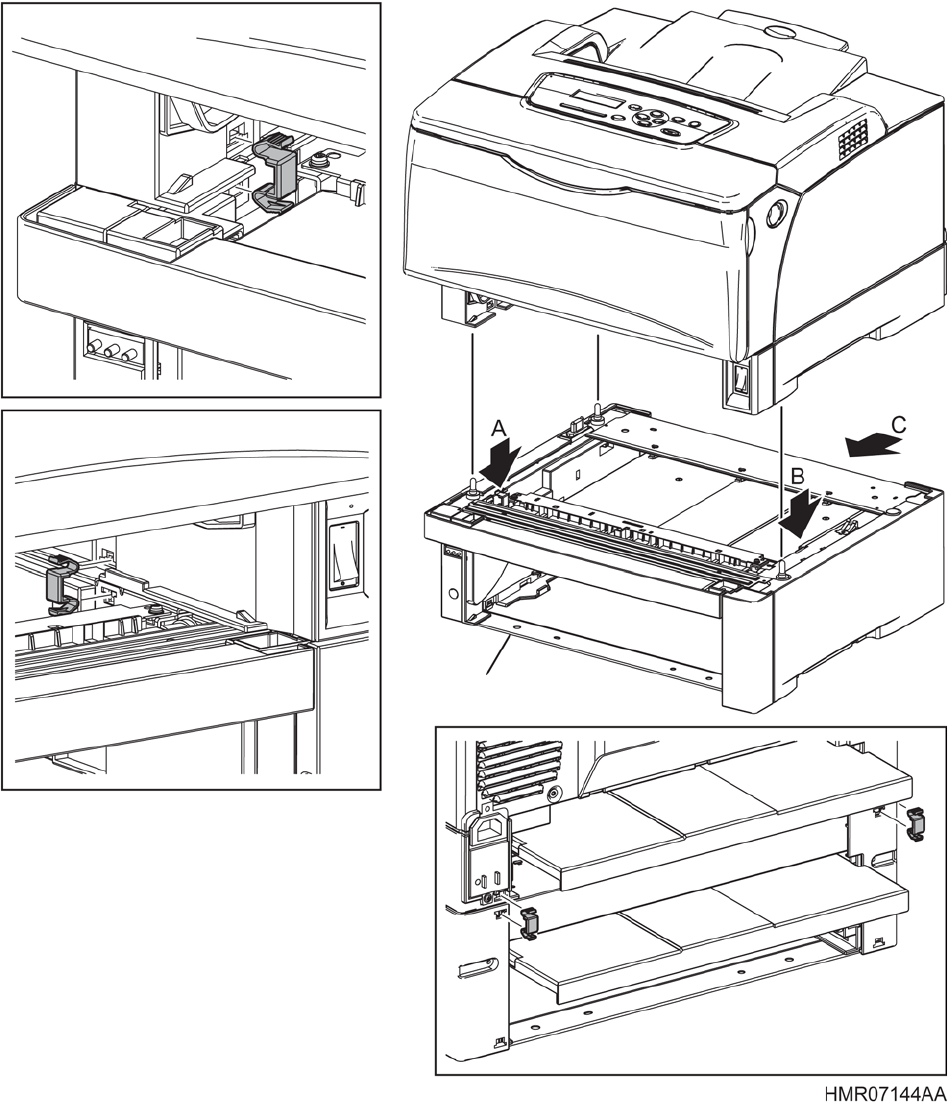 A
B
C
HMR07144AA