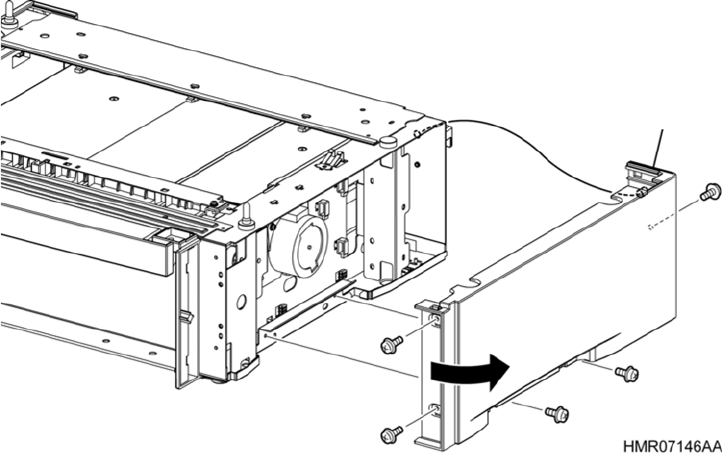 HMR07146AA