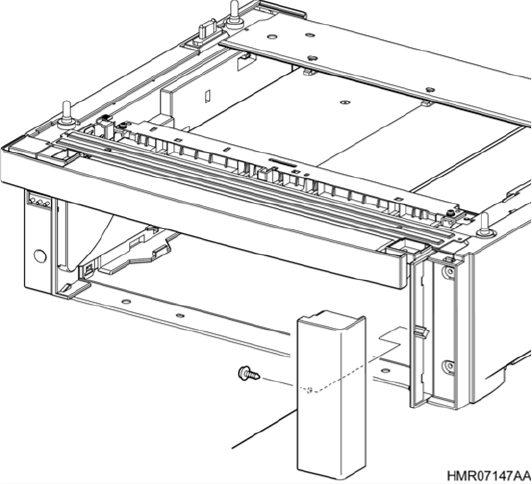 HMR07147AA