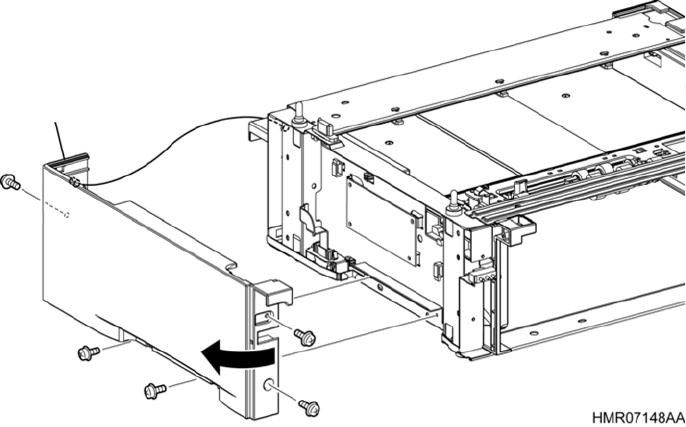 HMR07148AA