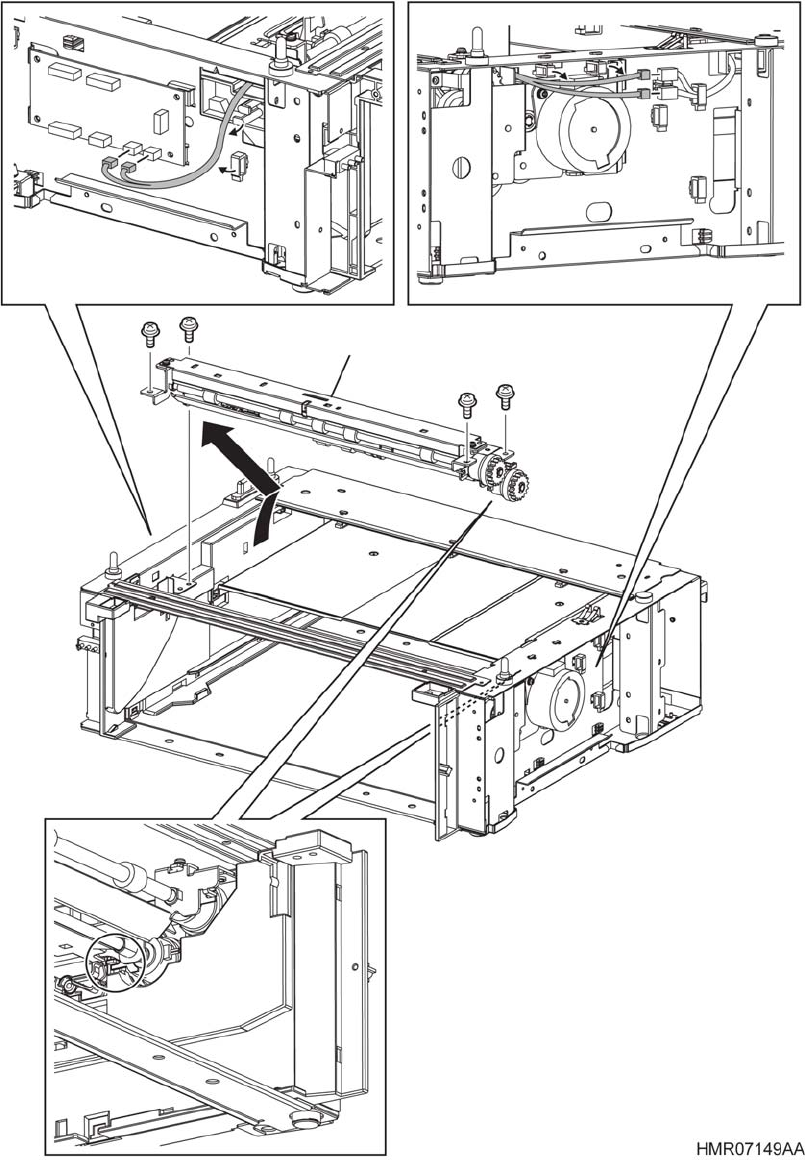 HMR07149AA