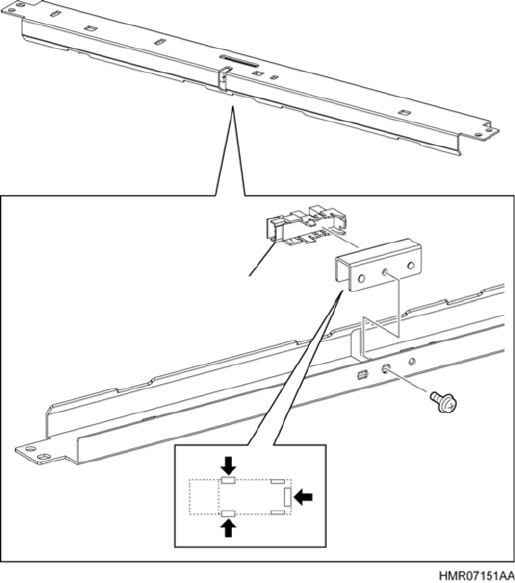 HMR07151AA