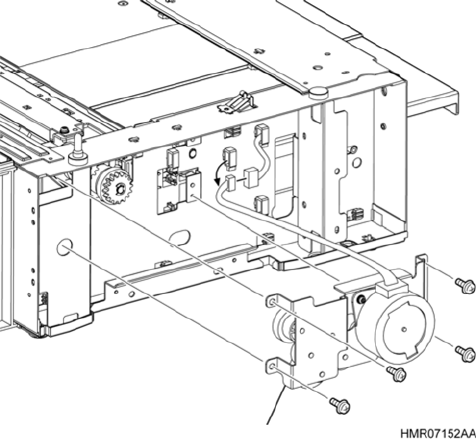 HMR07152AA