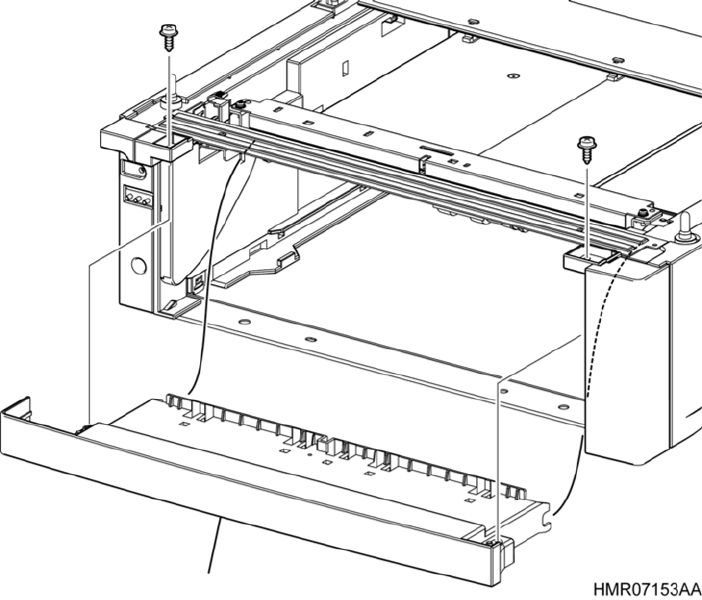 HMR07153AA