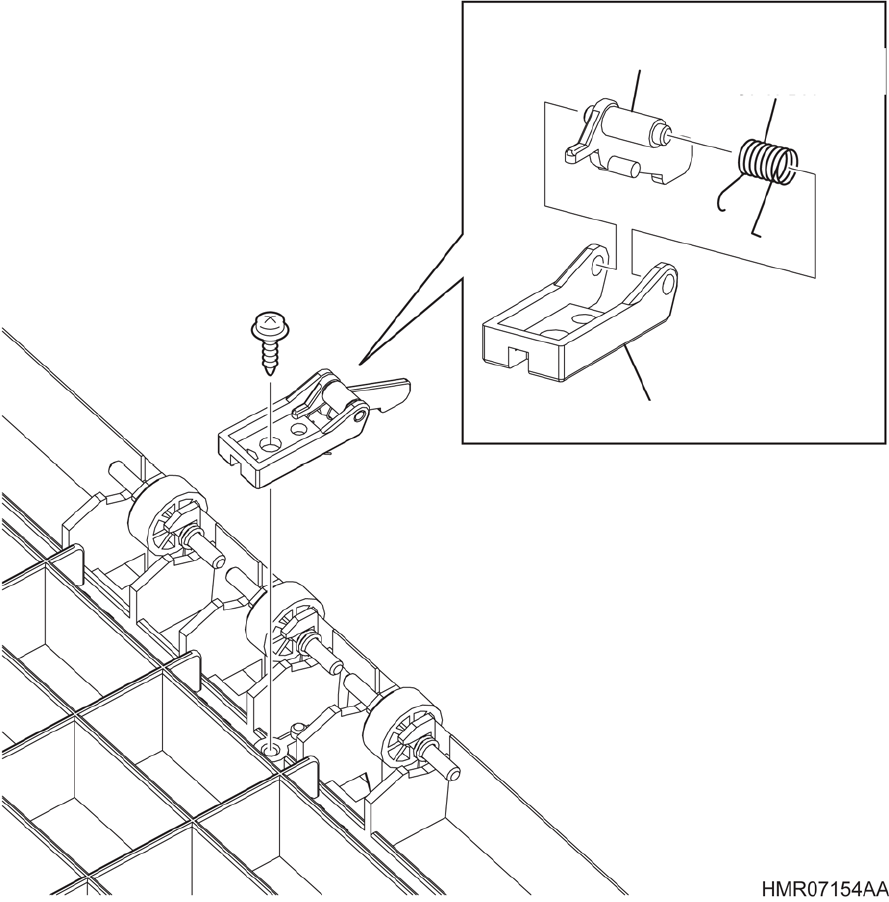 HMR07154AA