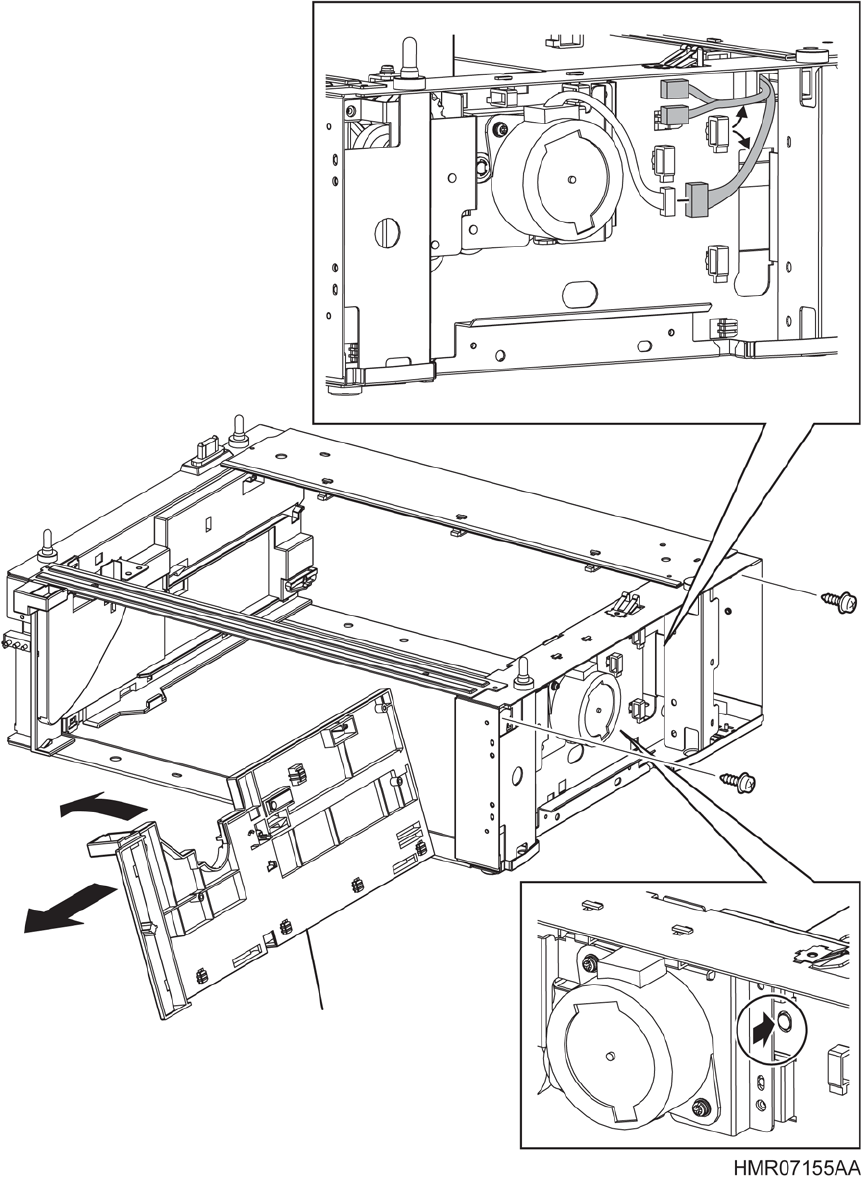 HMR07155AA