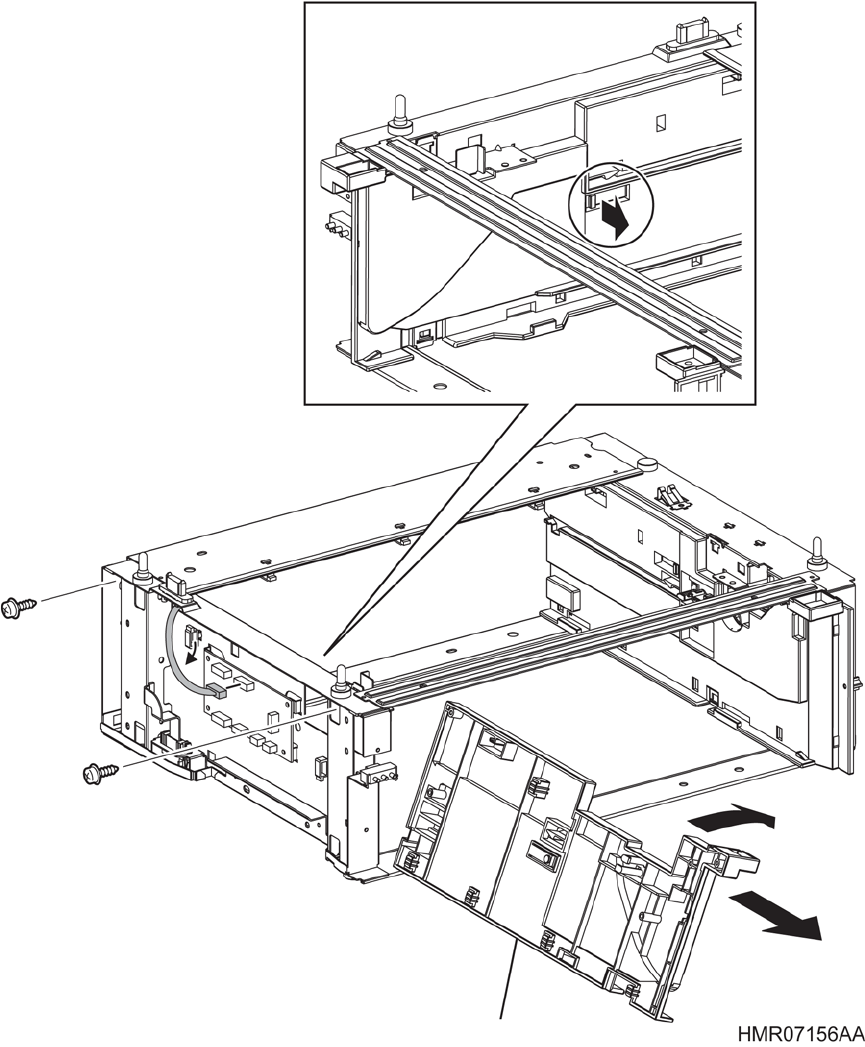 HMR07156AA