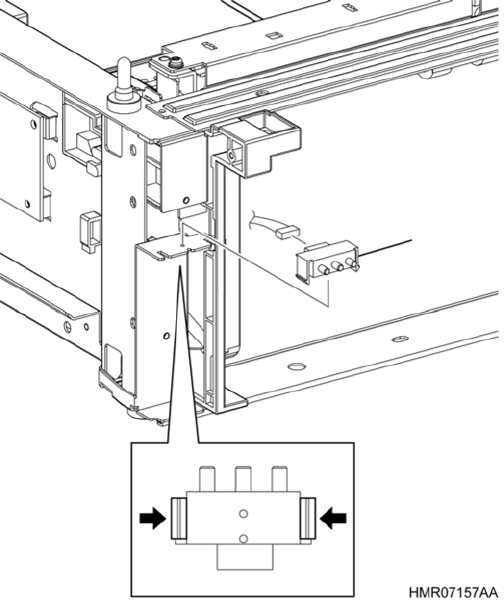 HMR07157AA