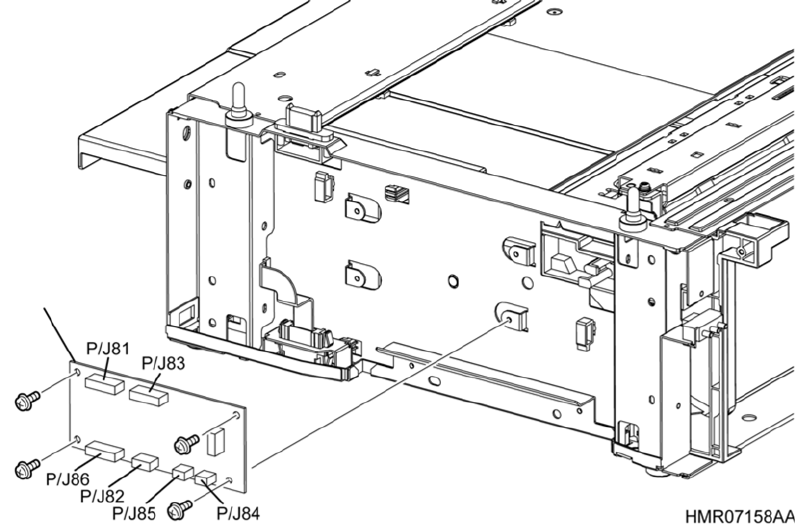 P/J81
P/J83
P/J86
P/J82
P/J85
P/J84
HMR07158AA