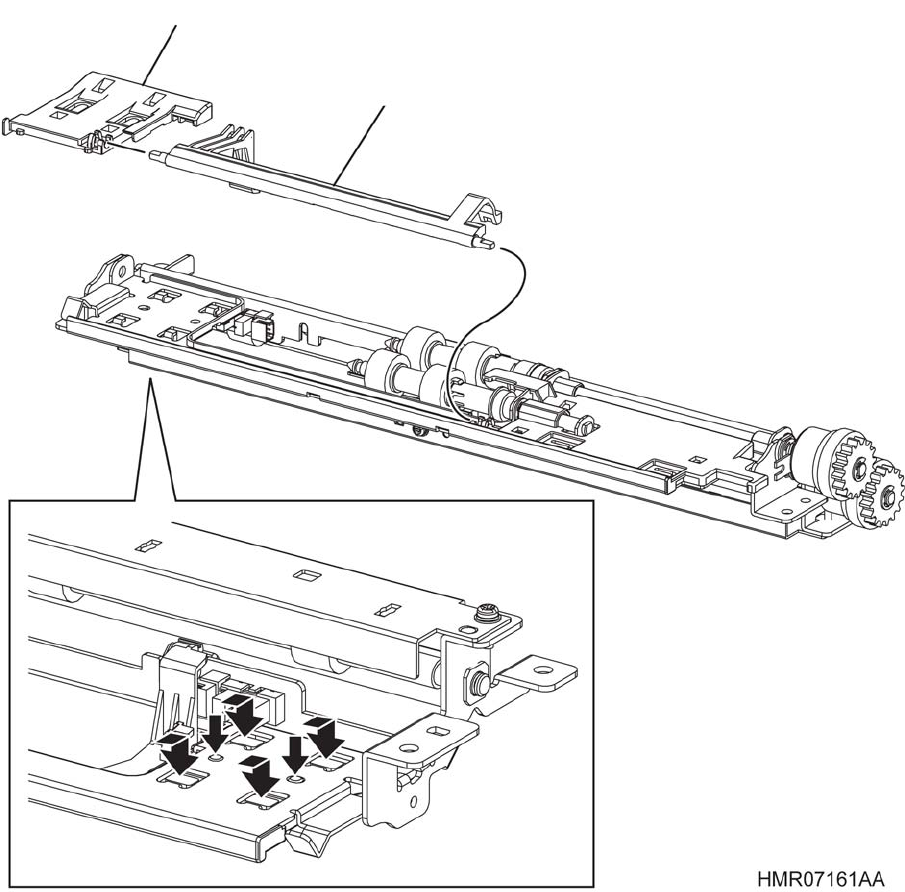 HMR07161AA