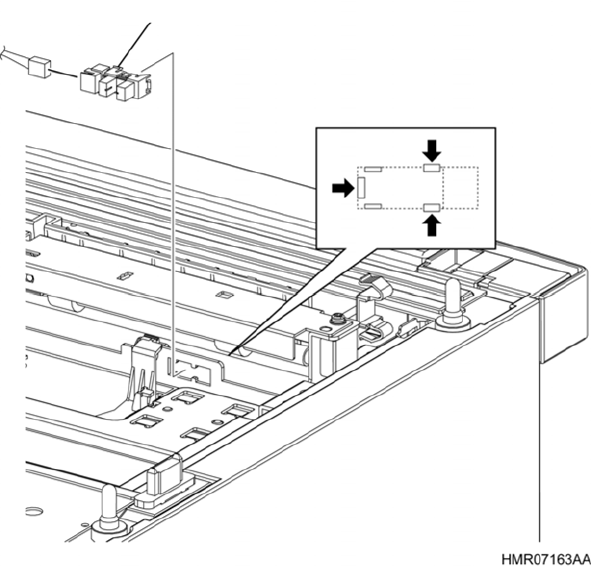 HMR07163AA