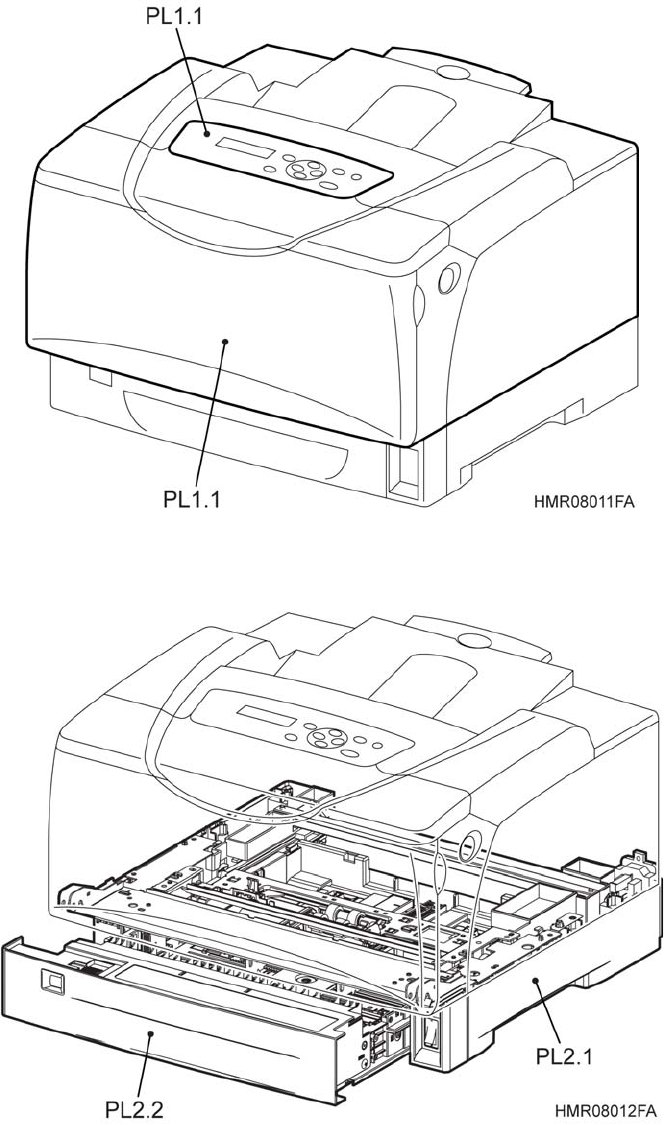 PL1.1

PL1.1

HMR08011FA

PL2.1

PL2.2

HMR08012FA