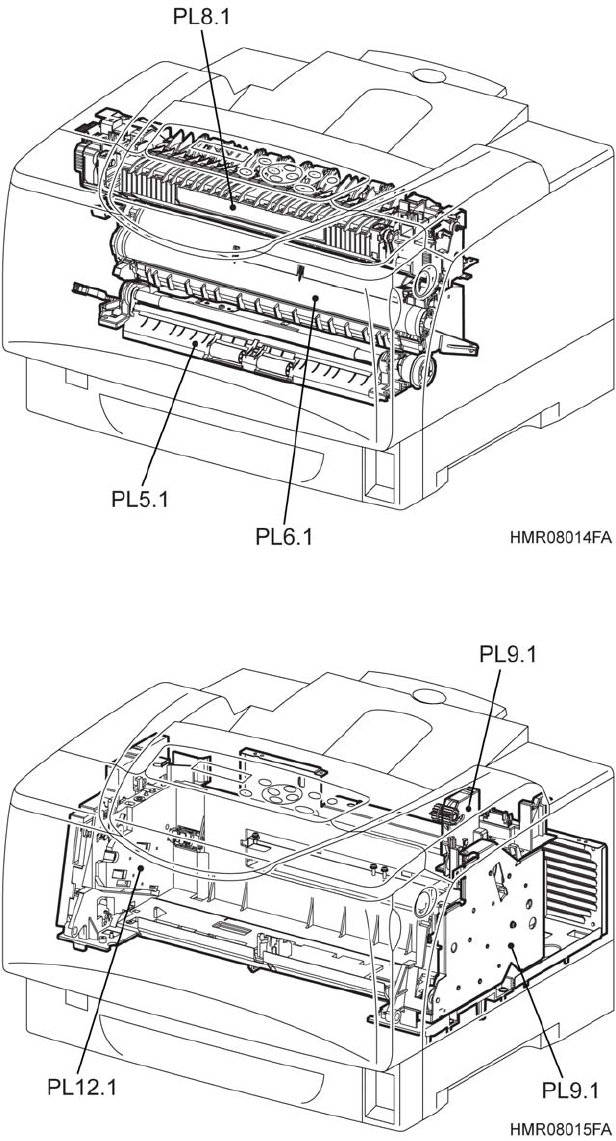 PL8.1

PL5.1

PL6.1

HMR08014FA

PL9.1

PL12.1

PL9.1

HMR08015FA