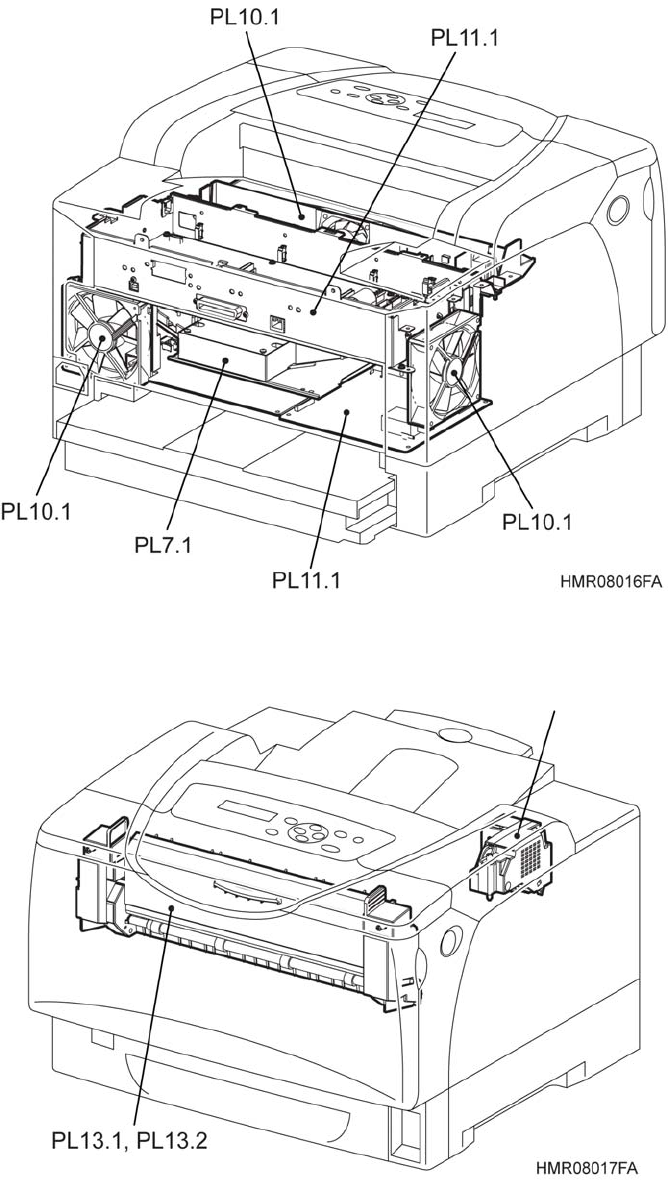 PL10.1

PL11.1

PL10.1

PL7.1

PL11.1

PL10.1

HMR08016FA

PL13.1, PL13.2

HMR08017FA