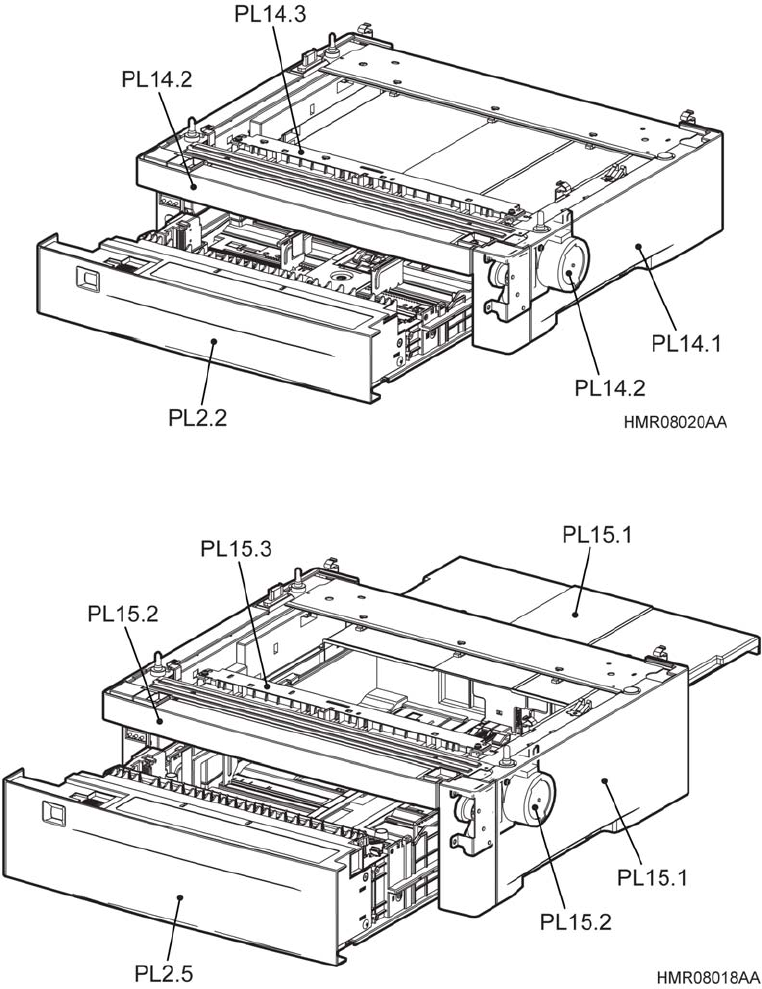 PL14.3
PL14.2
PL14.1
PL14.2
PL2.2
HMR08020AA

PL15.1
PL15.3
PL15.2
PL15.1
PL15.2
PL2.5
HMR08018AA