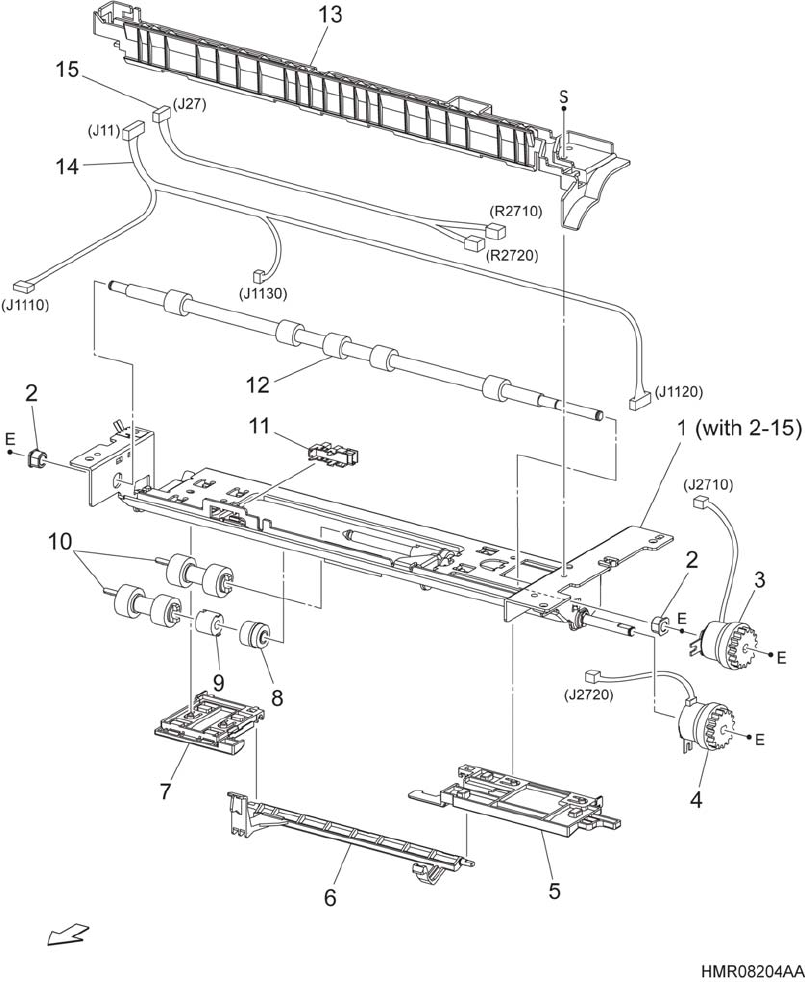 13
15
(J27)
S
(J11)
14
(R2710)
(R2720)
(J1130)
(J1110)
12
(J1120)
2
E
11
1 (with 2-15)
(J2710)
10
2
E
3
E
9
8
(J2720)
E
7
4
6
5
HMR08204AA