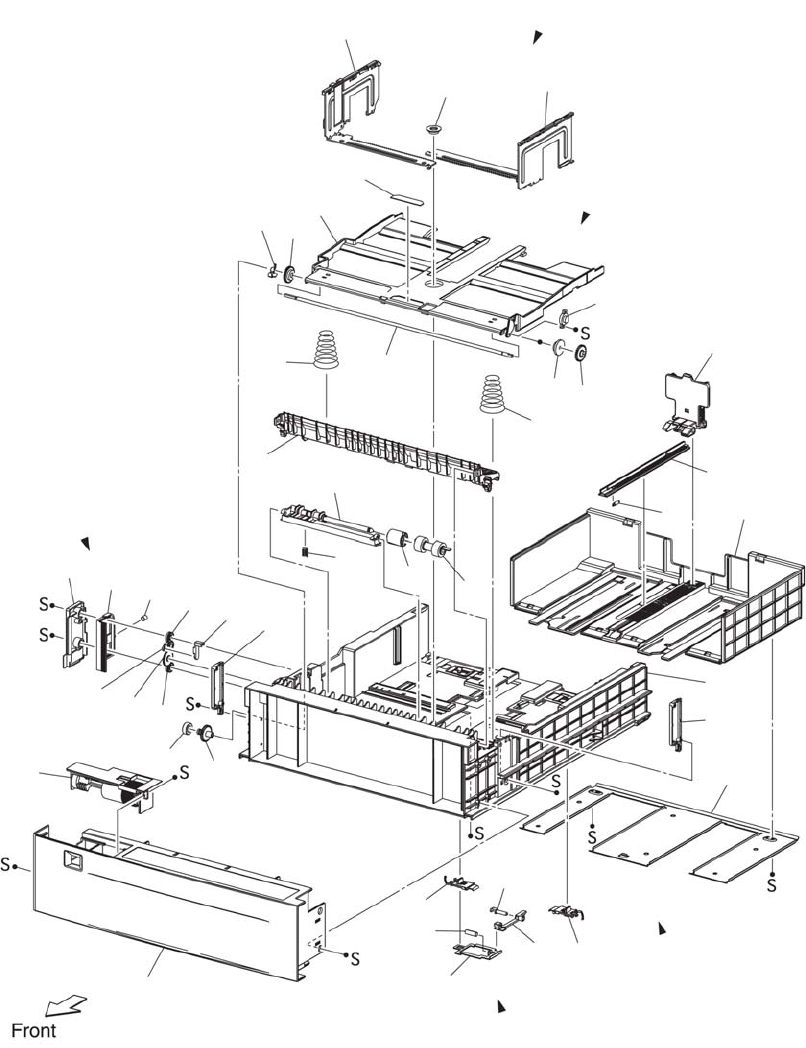 S
S
S
S
S
S
S
S
S
S
S
Front