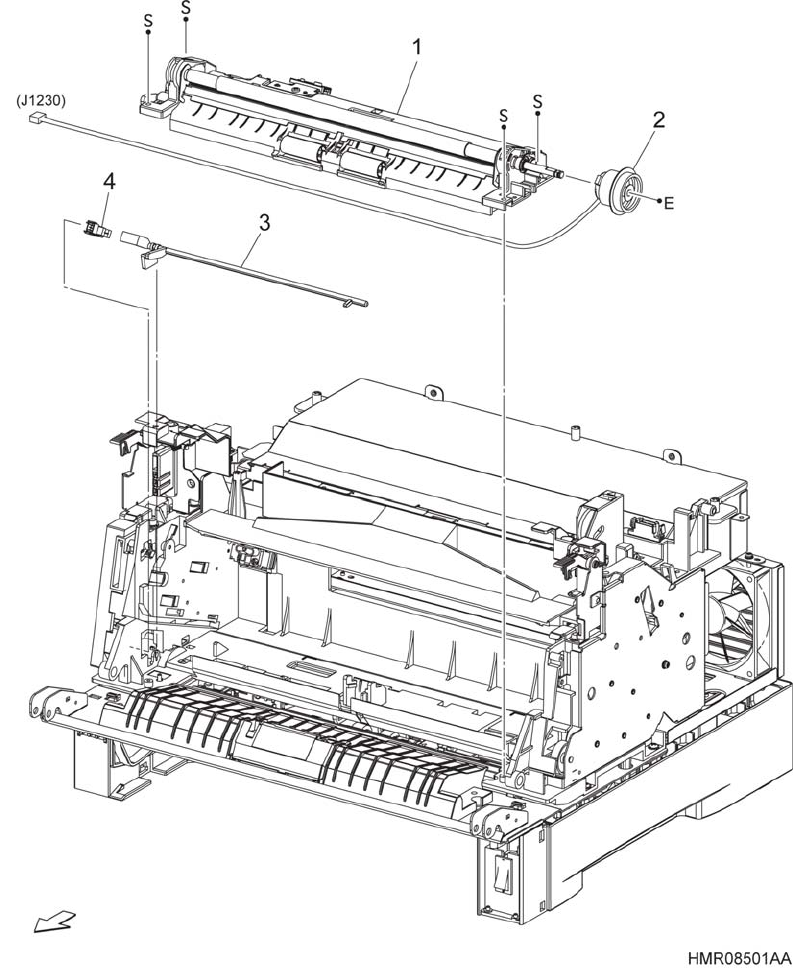 S
S
1
(J1230)
S
S
2
E
4
3
HMR08501AA