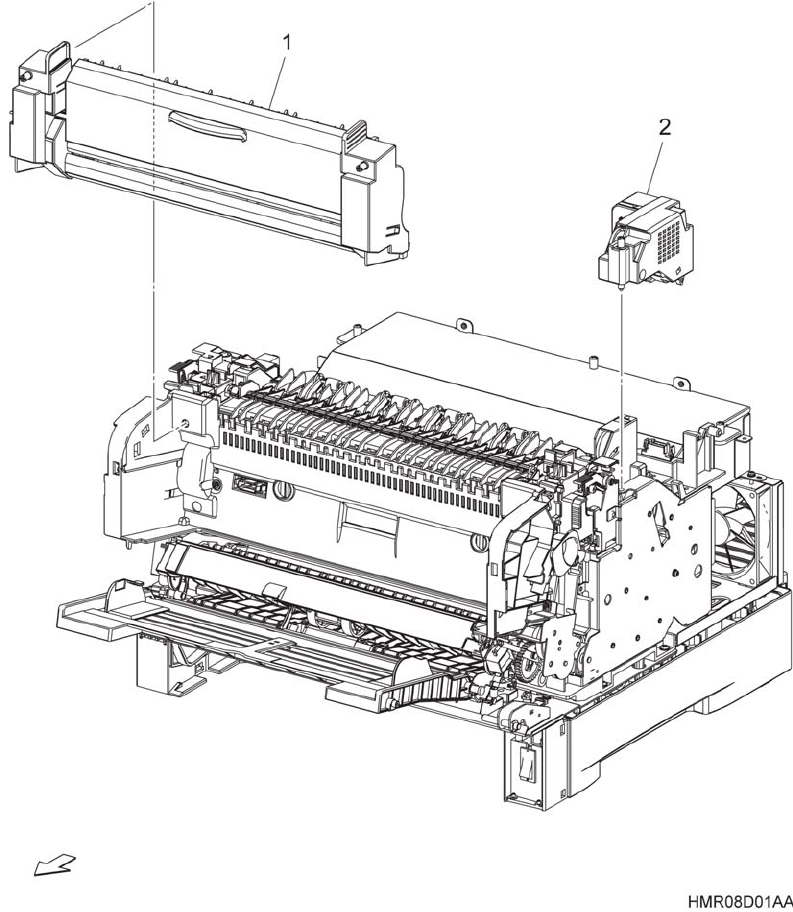 1

2

HMR08D01AA