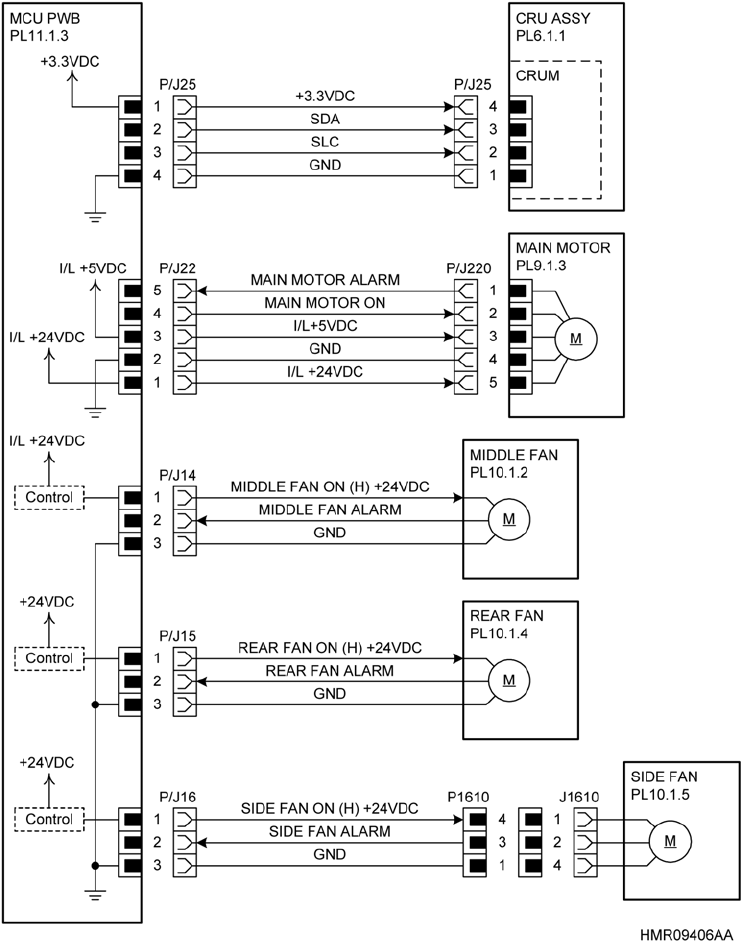 MCU PWB
PL11.1.3

+3.3VDC

P/J25
1
2
3
4

+3.3VDC
SDA
SLC
GND

P/J25
4
3
2
1

CRU ASSY
PL6.1.1

CRUM

I/L +5VDC

I/L +24VDC

P/J22
5
4
3
2
1

MAIN MOTOR ALARM
MAIN MOTOR ON
I/L+5VDC
GND
I/L +24VDC

P/J220
1
2
3
4
5

MAIN MOTOR
PL9.1.3

M

I/L +24VDC

Control

P/J14
1
2
3

MIDDLE FAN ON (H) +24VDC
MIDDLE FAN ALARM
GND

MIDDLE FAN
PL10.1.2

M

+24VDC

Control

P/J15
1
2
3

REAR FAN ON (H) +24VDC
REAR FAN ALARM
GND

REAR FAN
PL10.1.4

M

+24VDC

Control

P/J16
1
2
3

SIDE FAN ON (H) +24VDC
SIDE FAN ALARM
GND

P1610
4
3
1

J1610
1
2
4

SIDE FAN
PL10.1.5

M

HMR09406AA