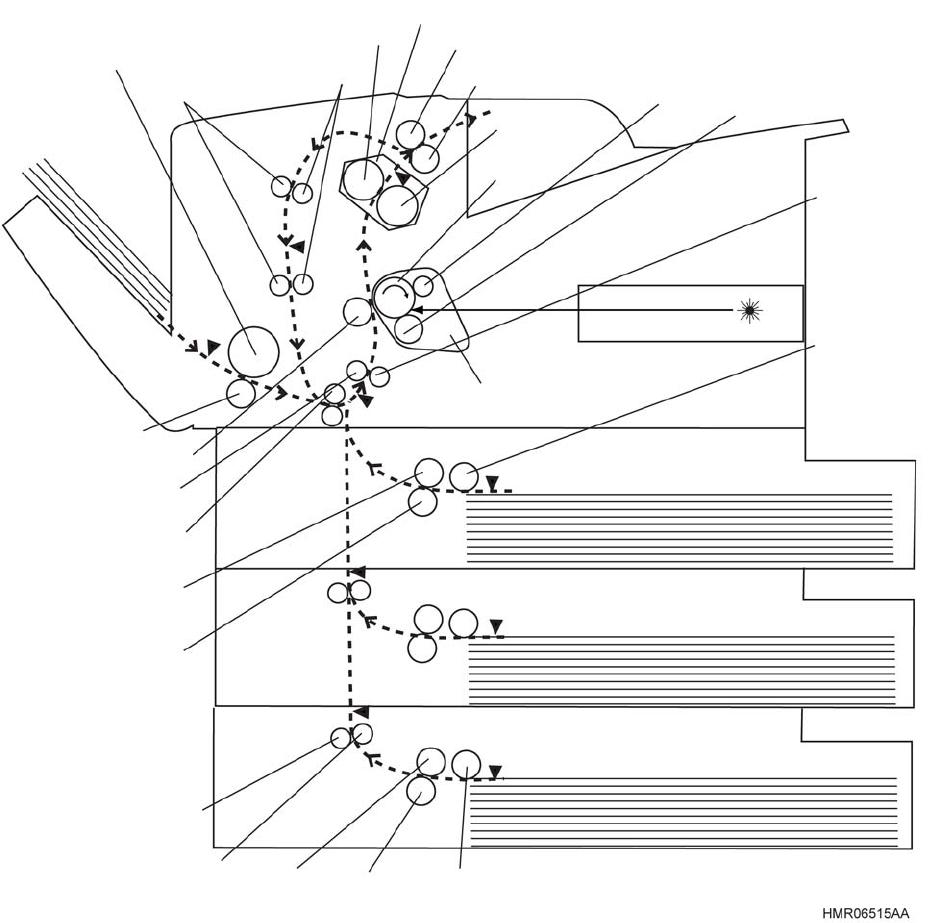 HMR06515AA