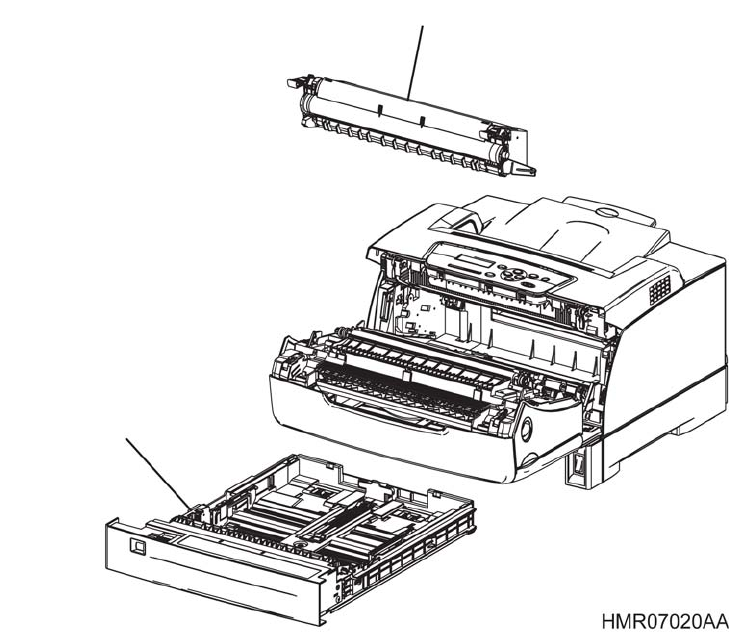 HMR07020AA