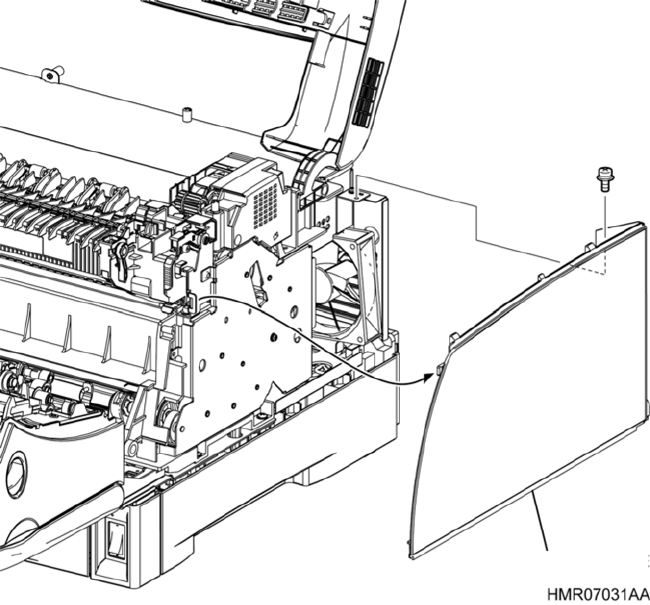 HMR07031AA