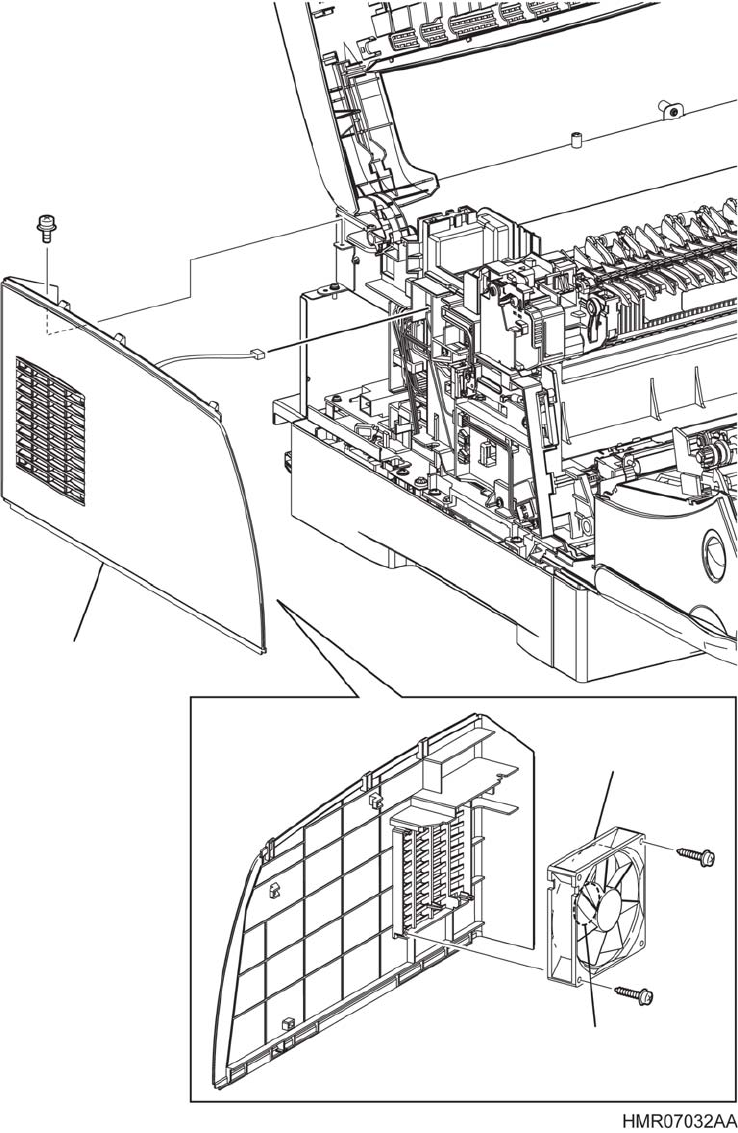 HMR07032AA