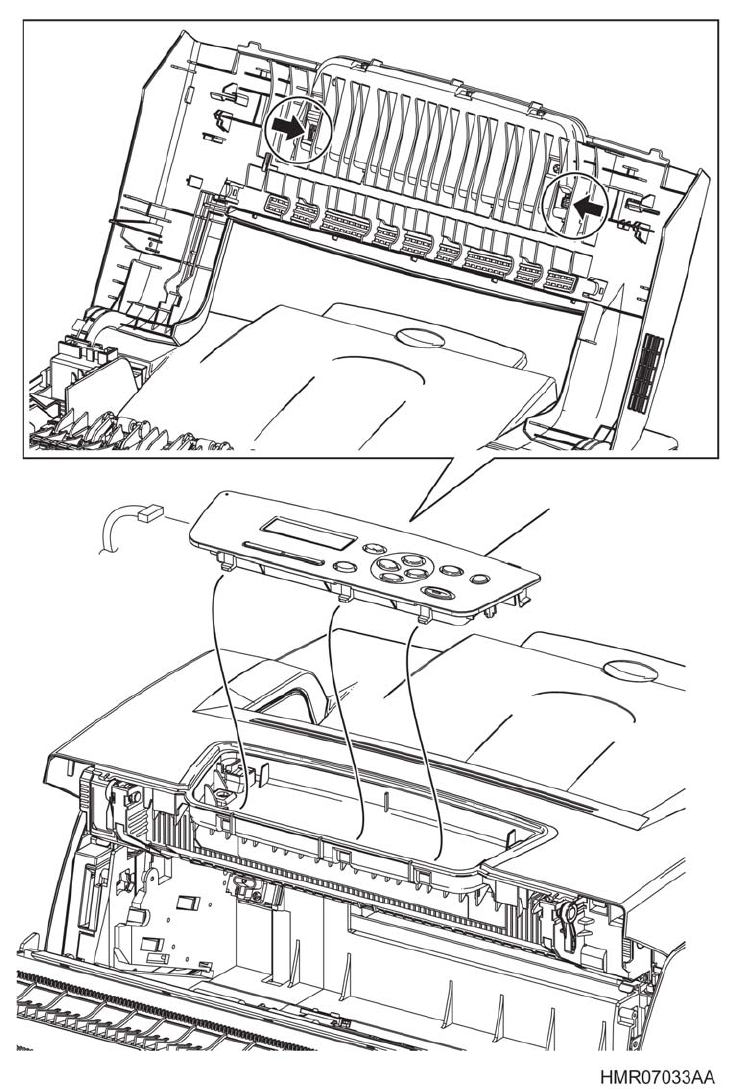 HMR07033AA