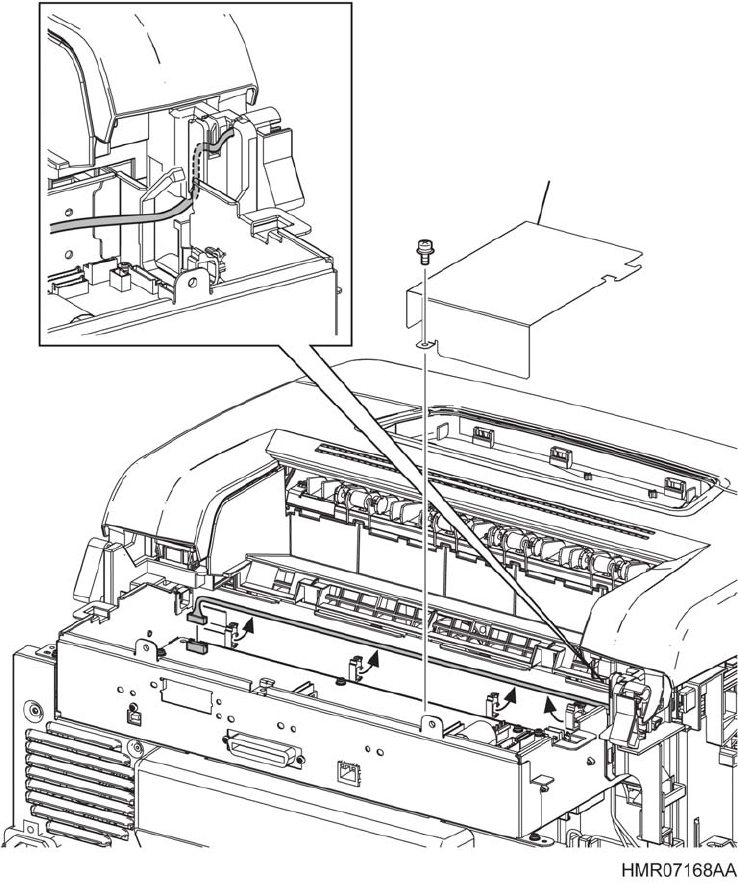 HMR07168AA