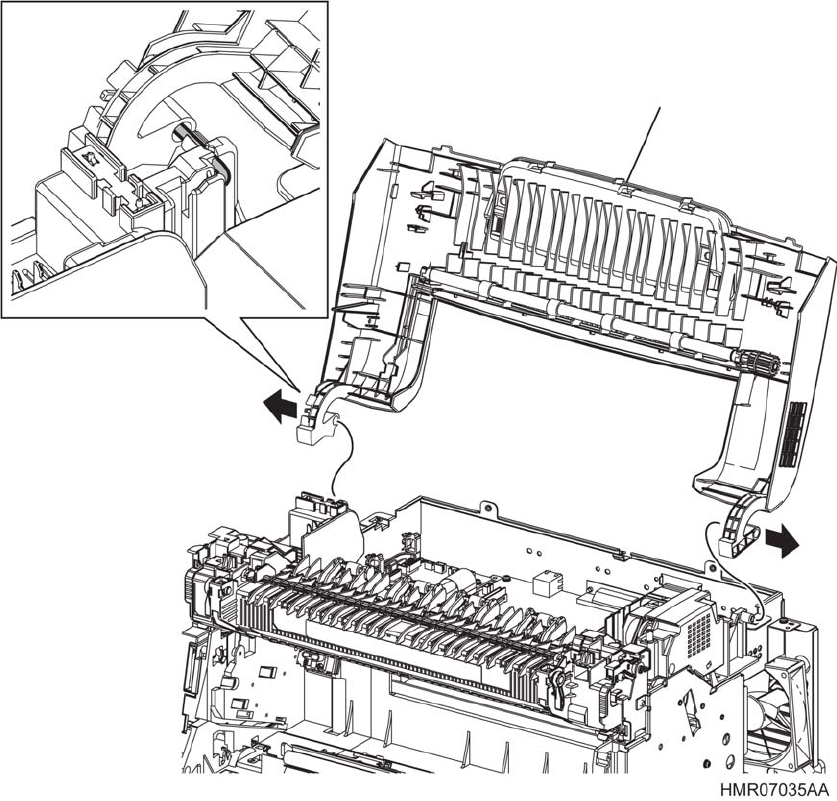 HMR07035AA