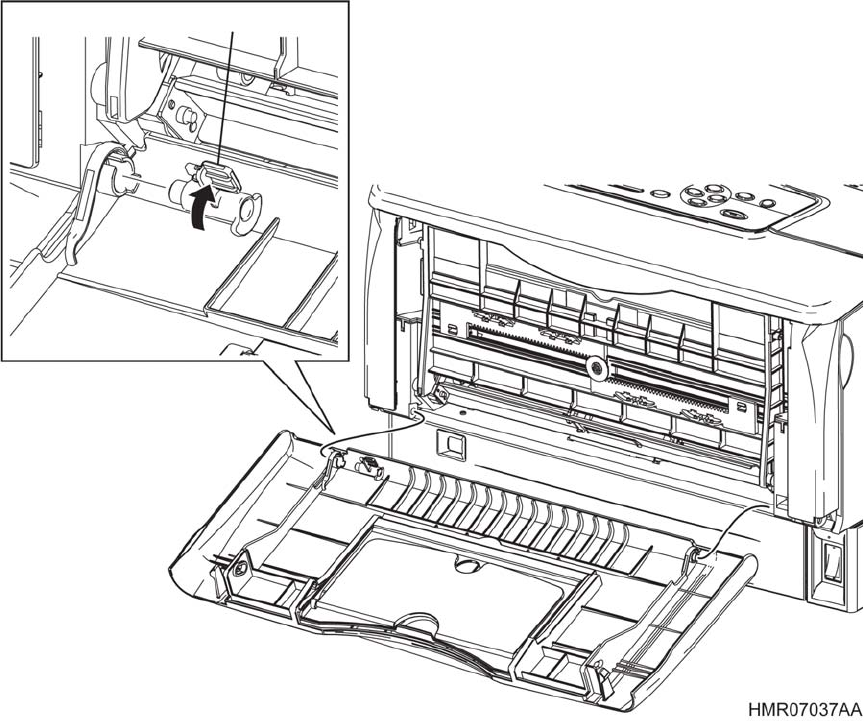 HMR07037AA