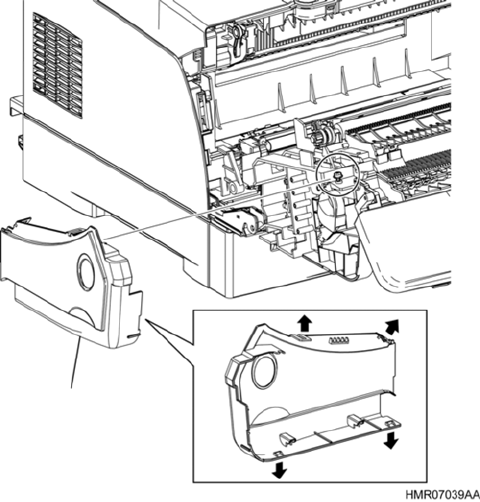 HMR07039AA