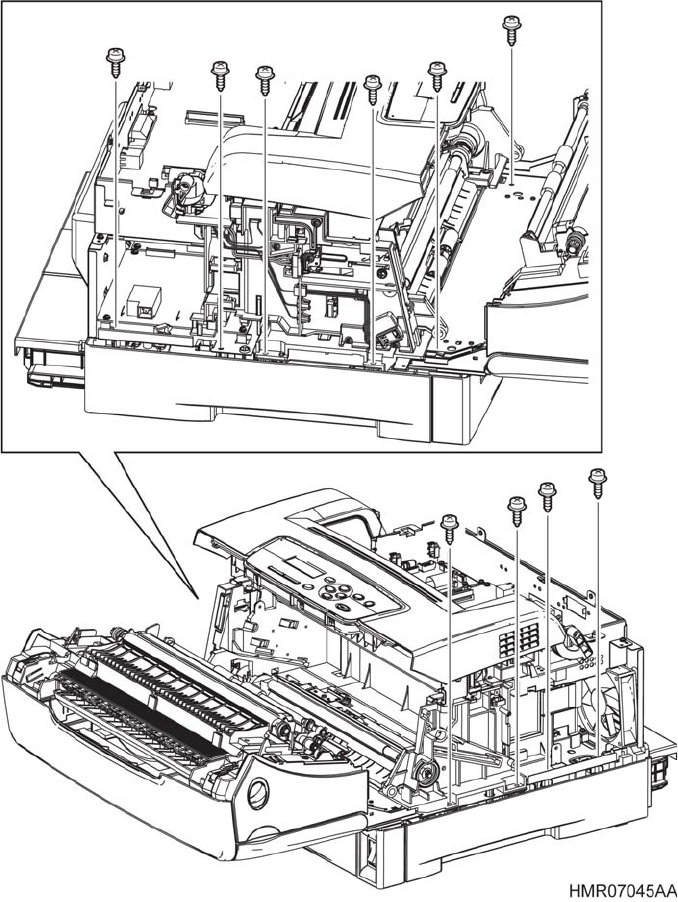 HMR07045AA