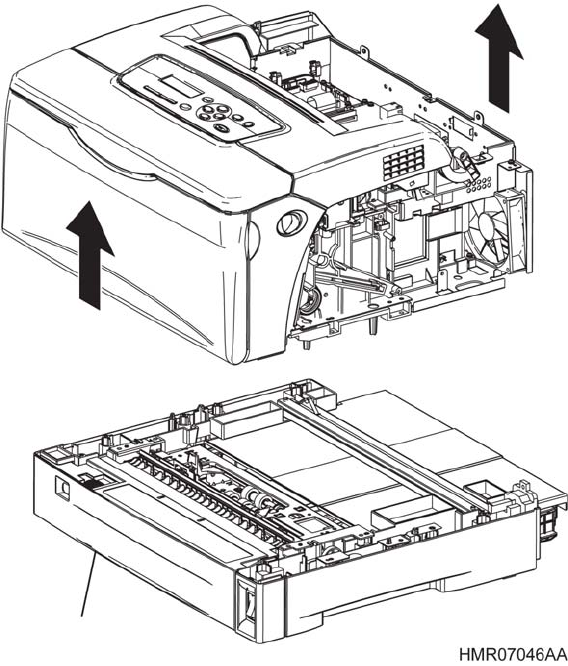 HMR07046AA