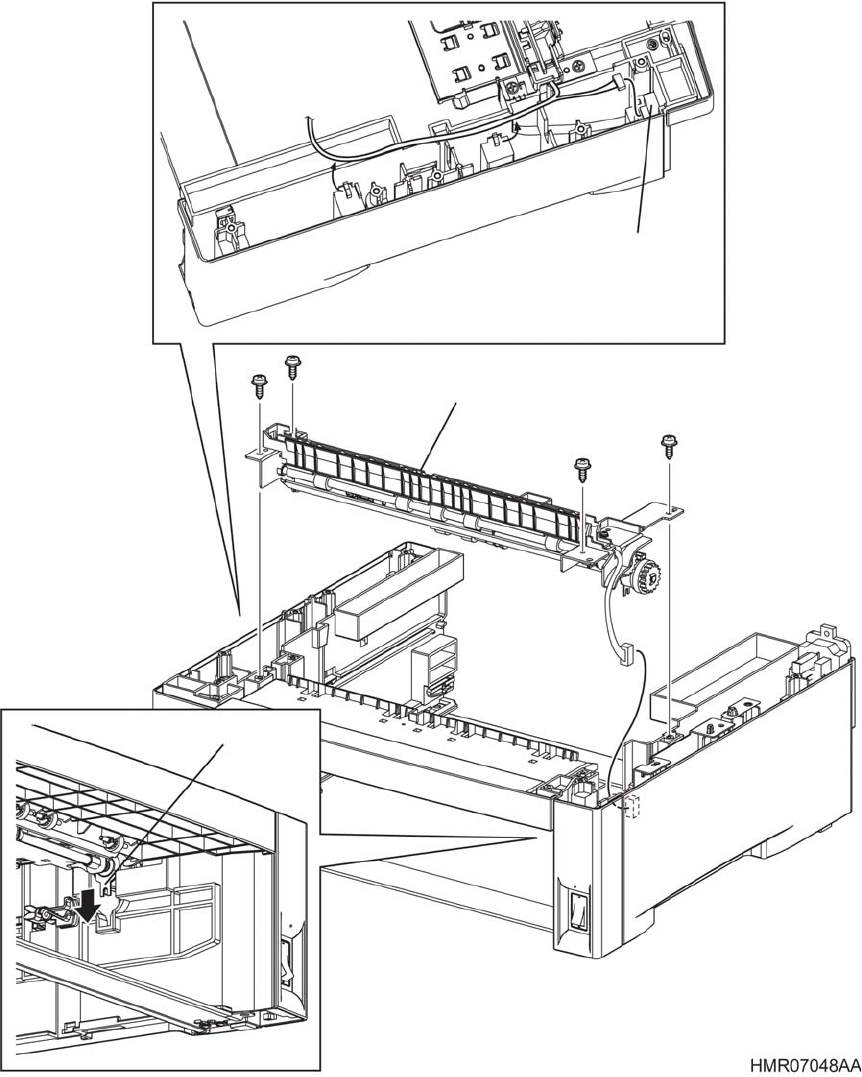 HMR07048AA