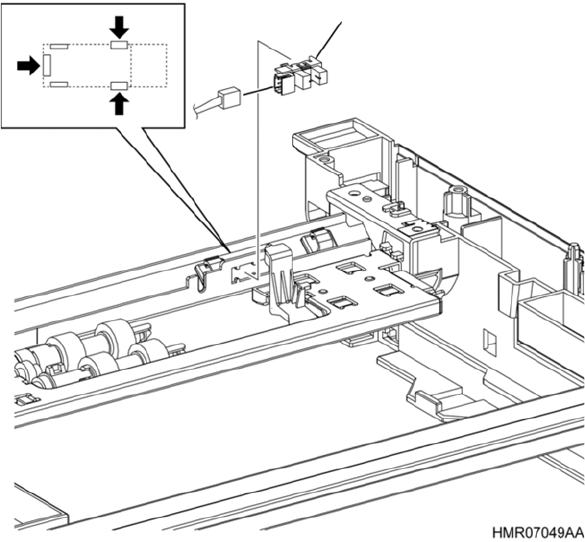 HMR07049AA