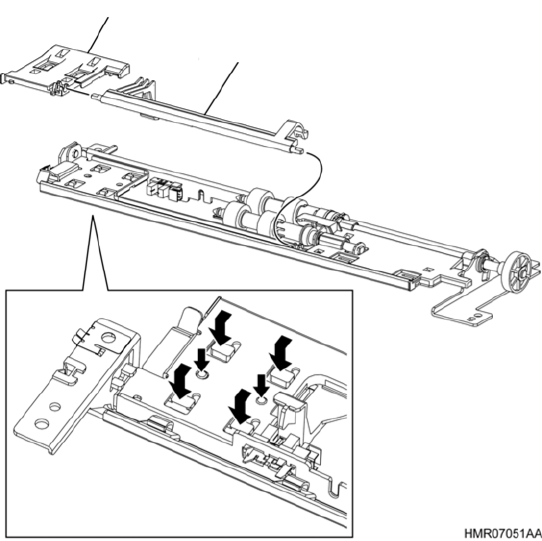 HMR07051AA