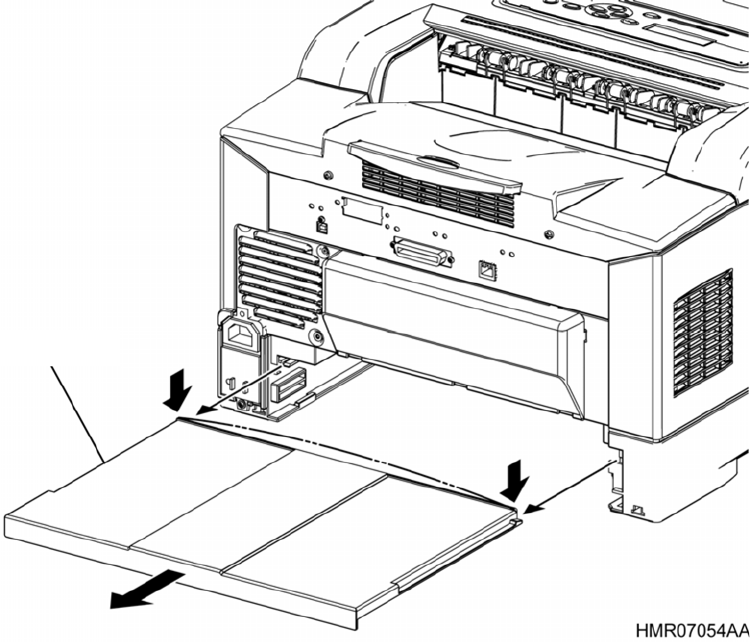 HMR07054AA