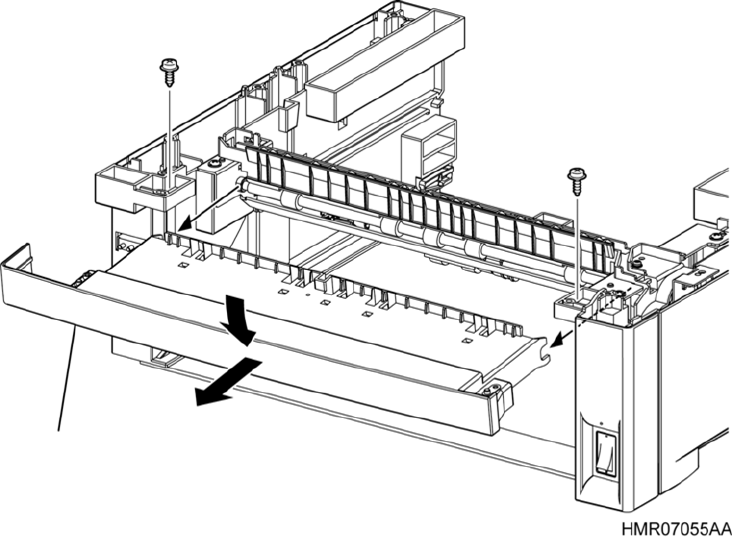 HMR07055AA