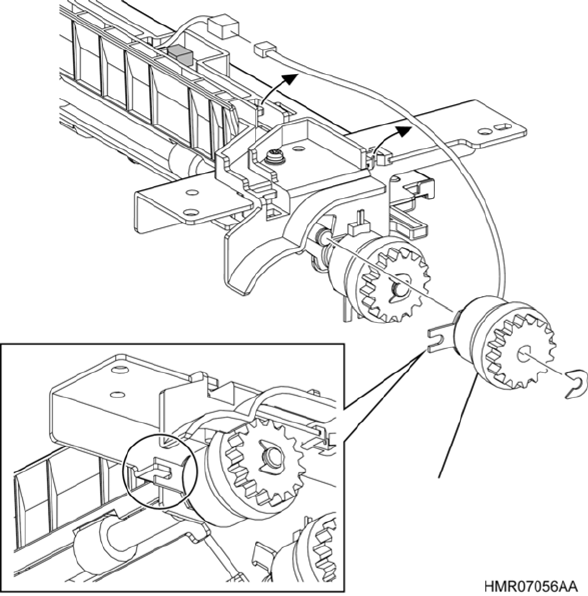 HMR07056AA