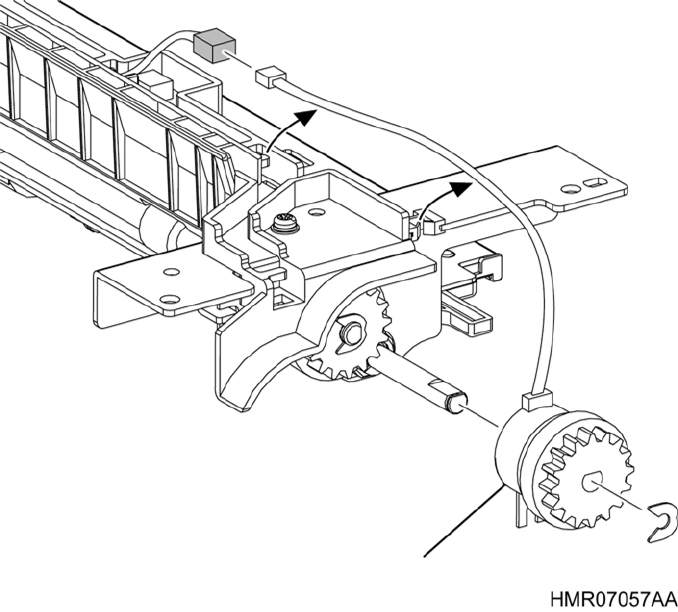 HMR07057AA