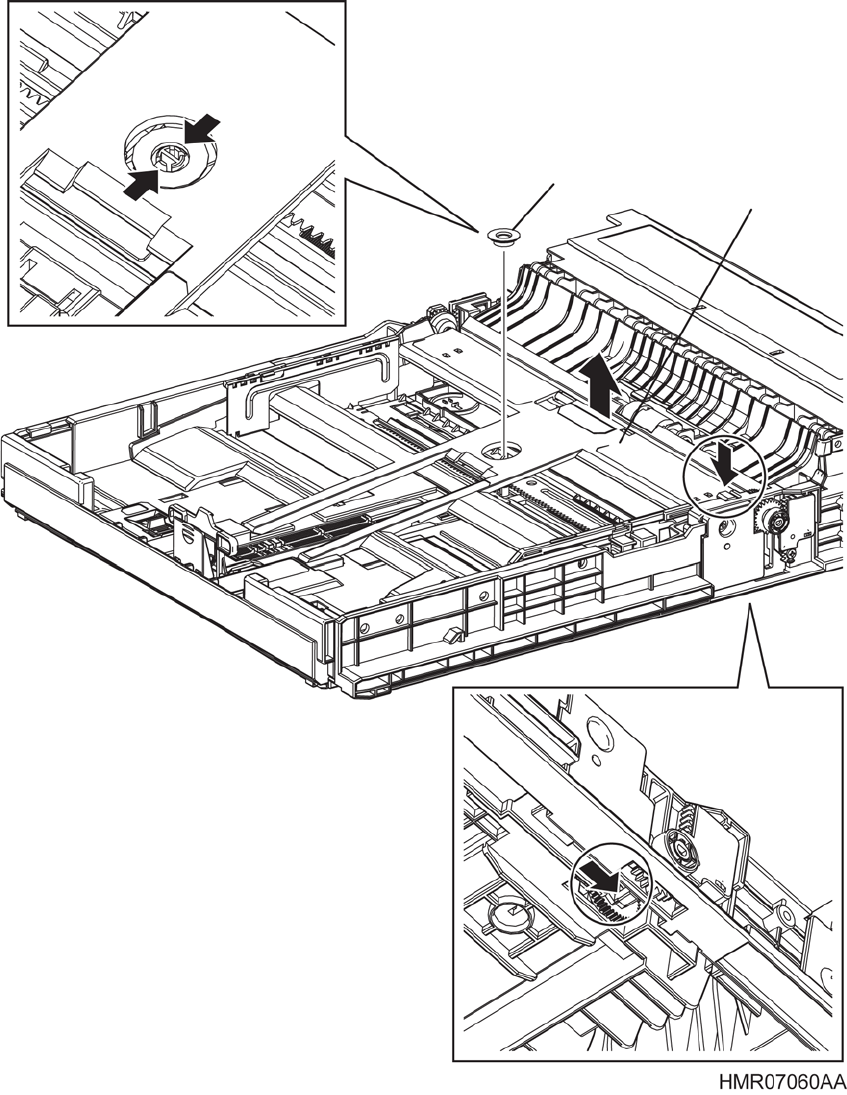 HMR07060AA