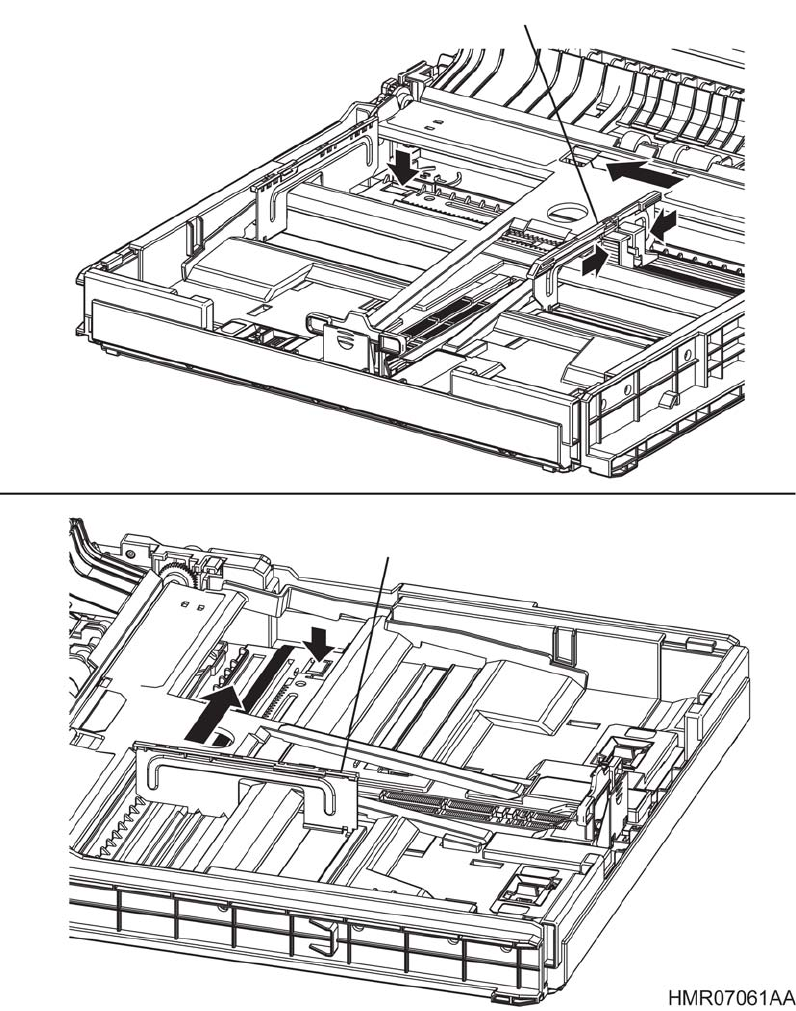 HMR07061AA