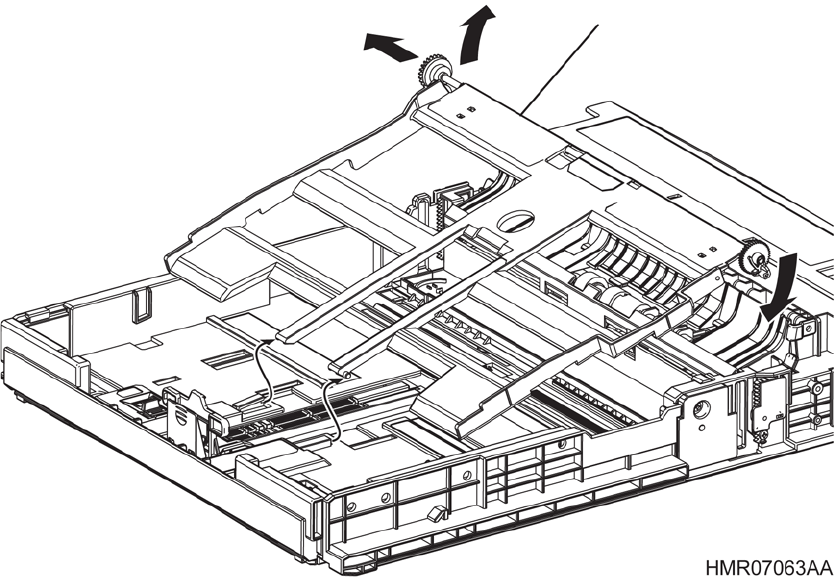 HMR07063AA