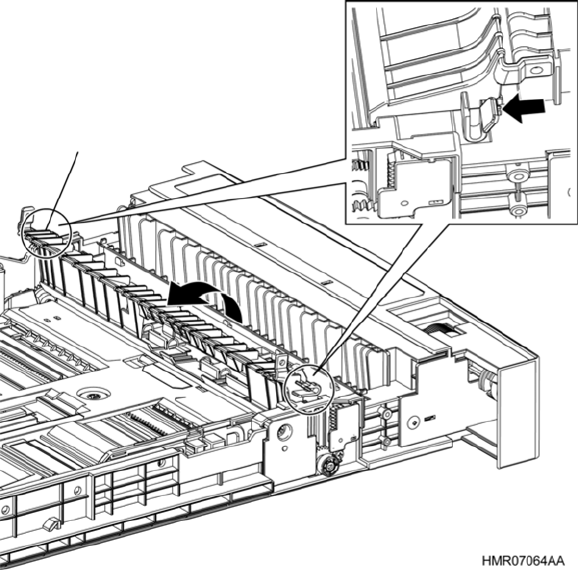 HMR07064AA