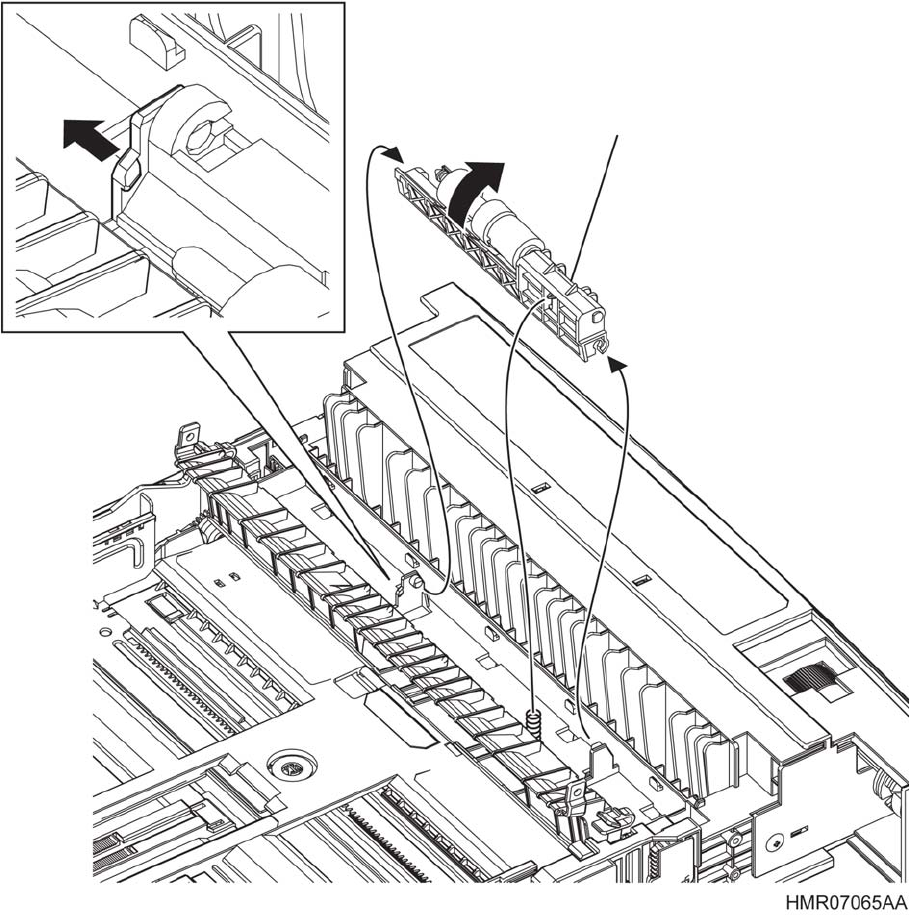 HMR07065AA