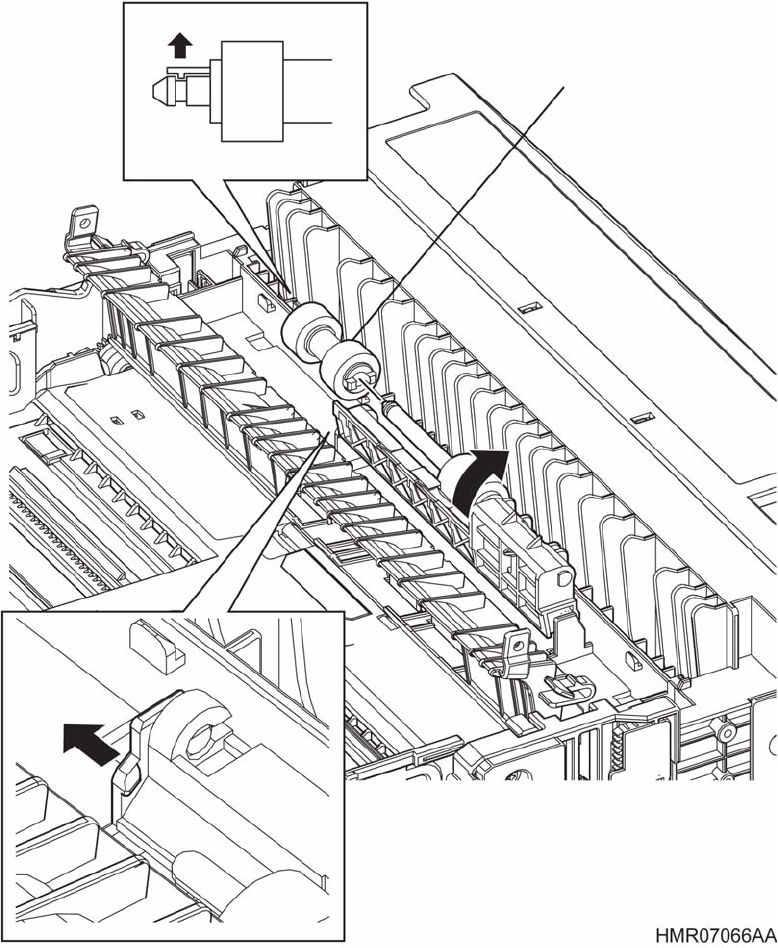 HMR07066AA